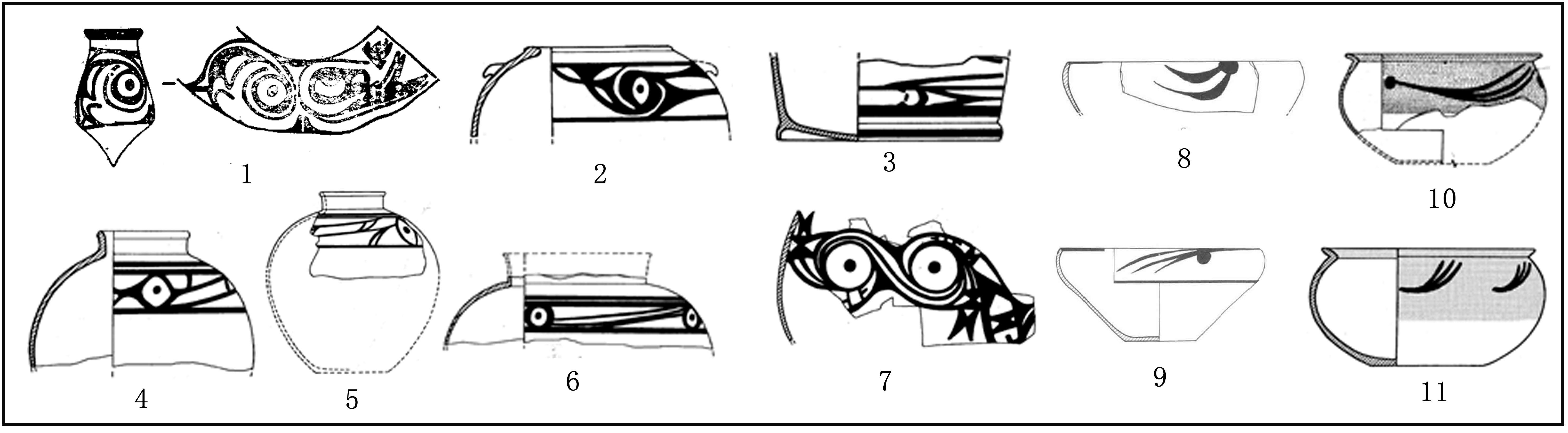 1
2
3
8
10
4
5
6
7
9
11