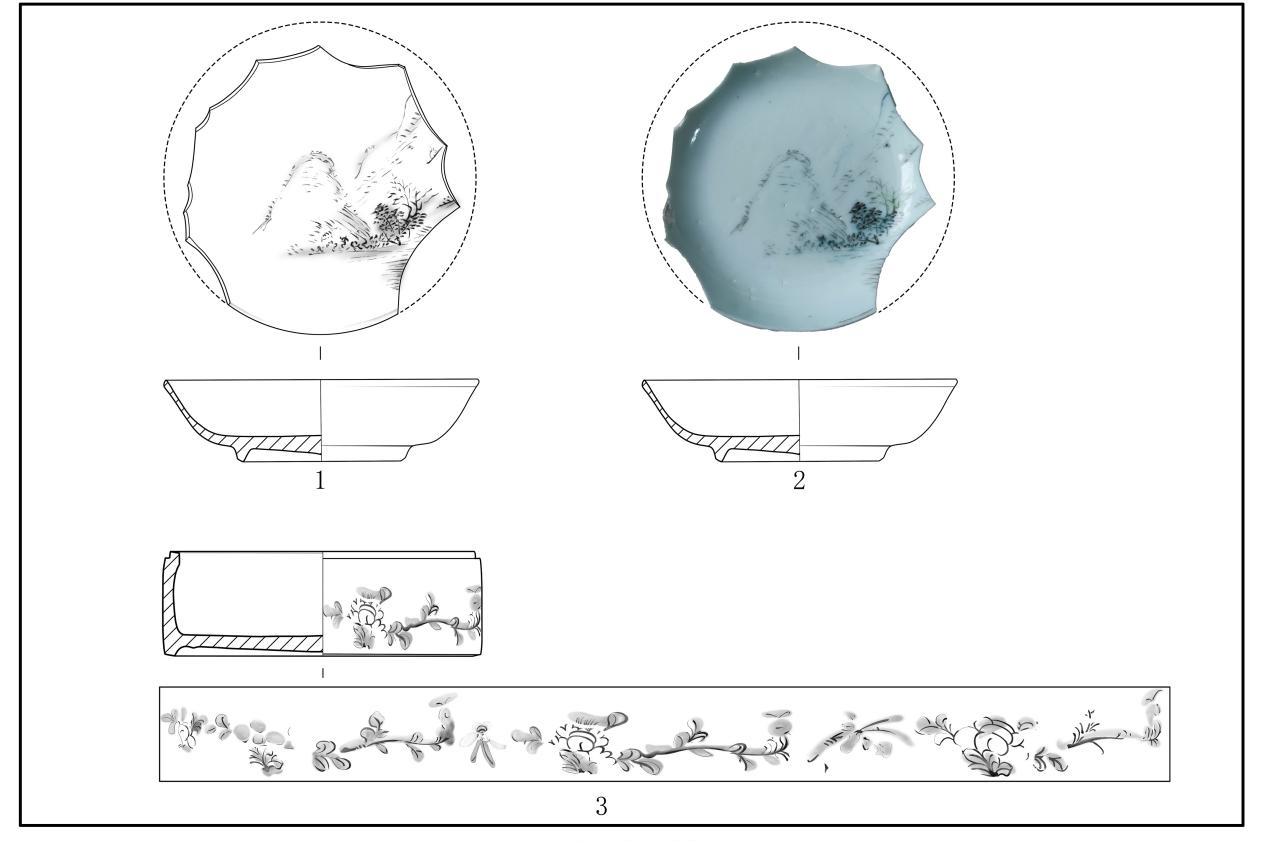 1

2

3